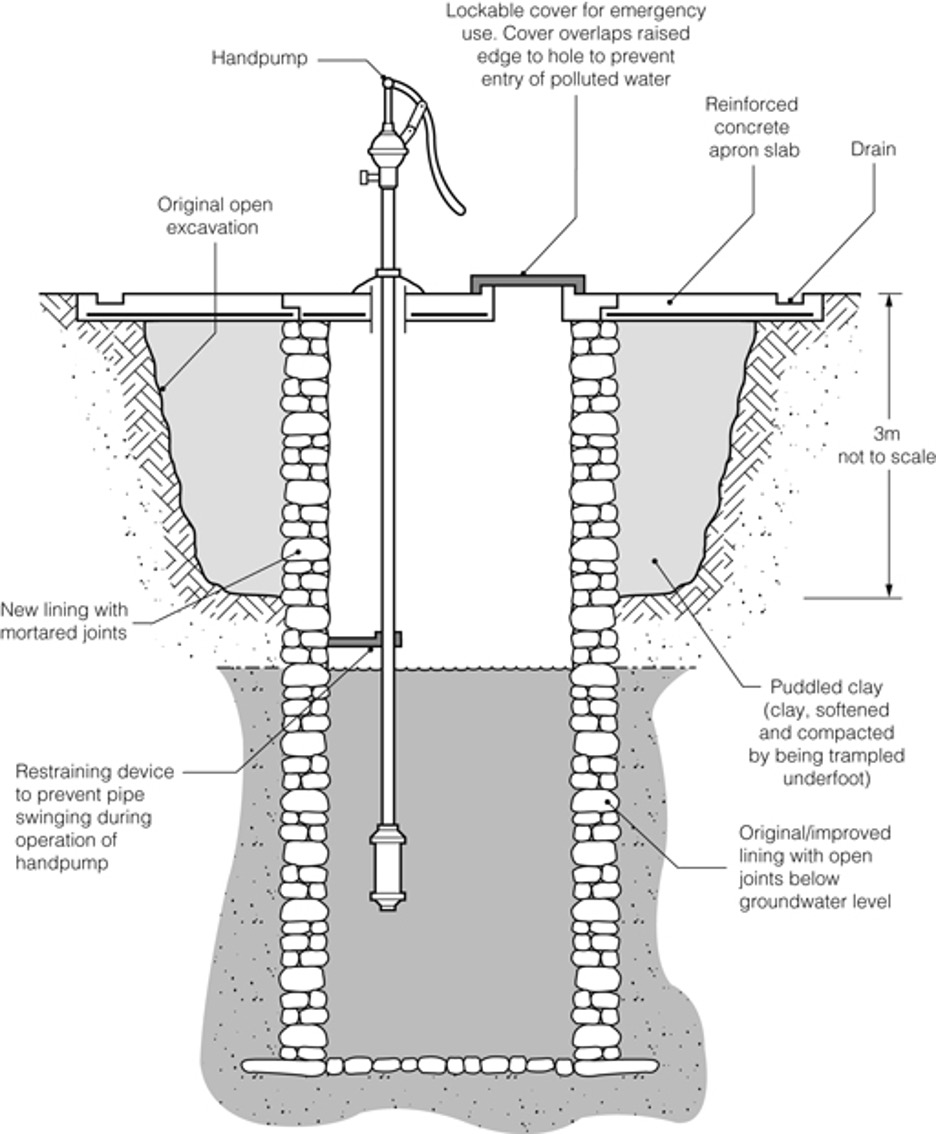 Lockable cover for emergency use. Cover overlaps raised edge to hole to prevent entry of polluted water

Handpump

Reinforced concrete apron slab

Drain

Original open excavation

3m not to scale

New lining with mortared joints

Puddled clay (clay, softened and compacted by being trampled underfoot)

Restraining device to prevent pipe swinging during operation of handpump

Original/improved lining with open joints below groundwater level